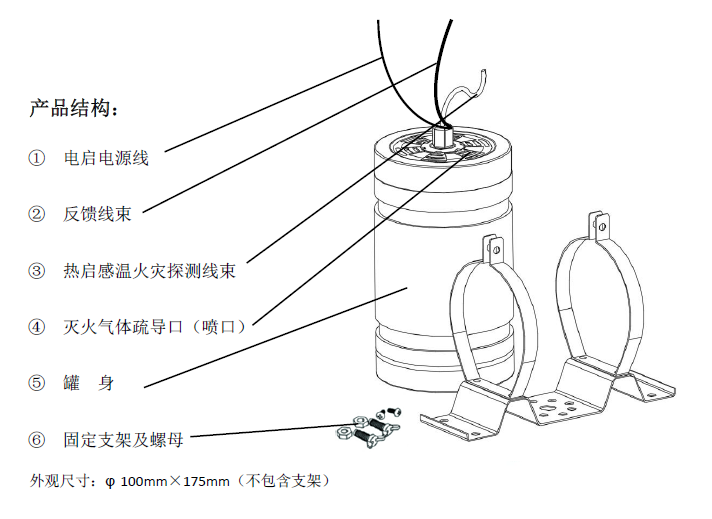 产品结构：

① 电启电源线

② 反馈线束

③ 热启感温火灾探测线束

④ 灭火气体疏导口（喷口）

⑤ 罐 身

⑥ 固定支架及螺母

外观尺寸：φ 100mm×175mm（不包含支架）